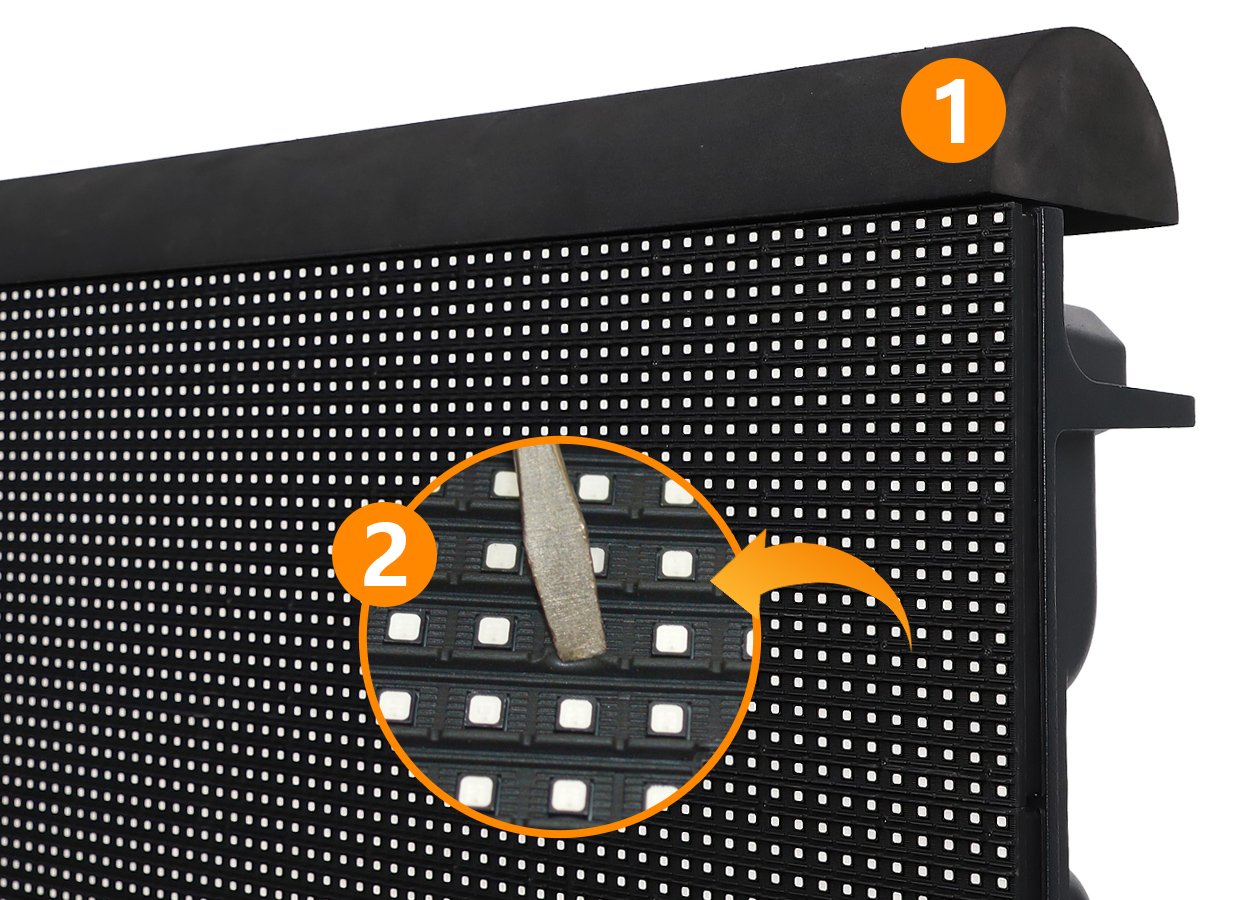 1

2